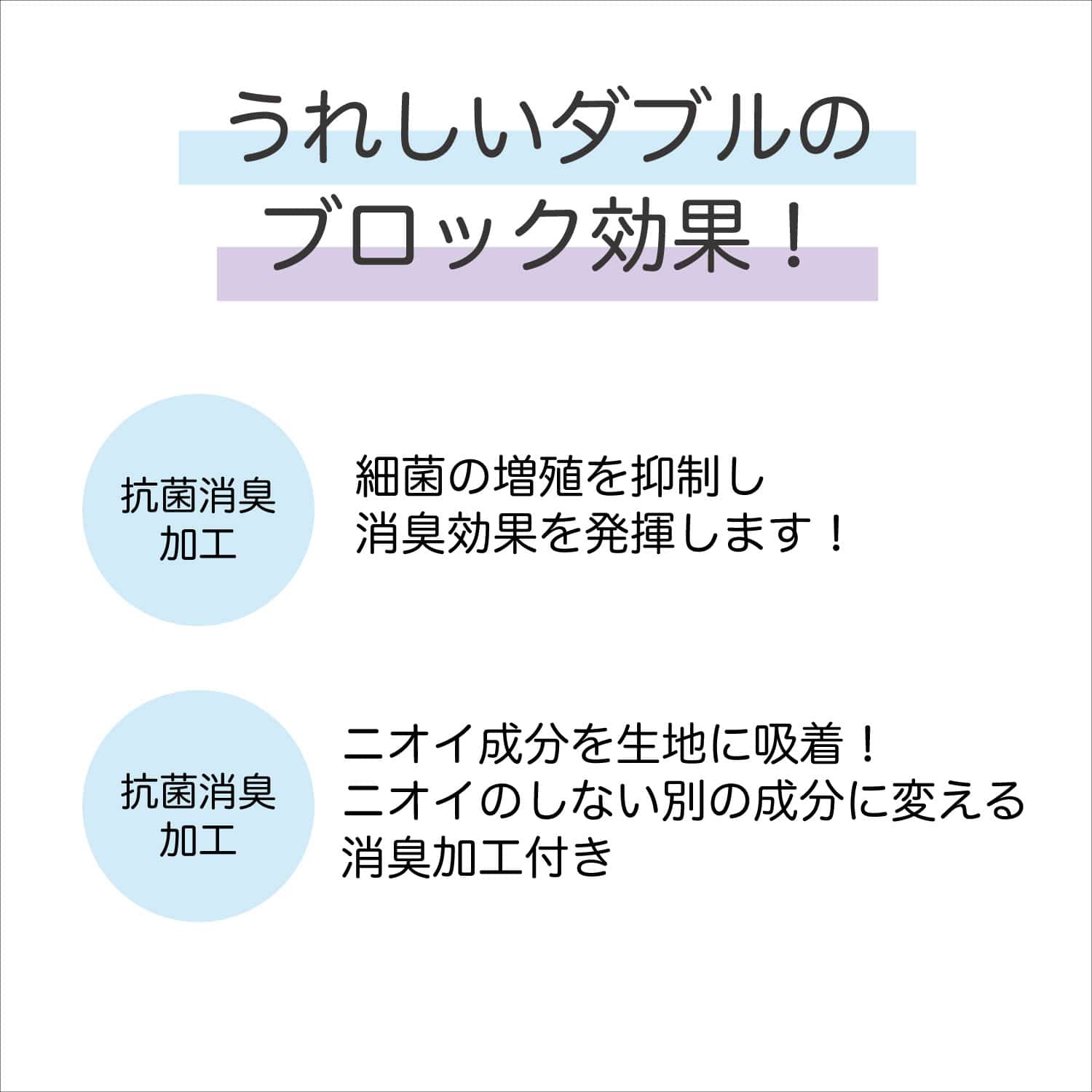 うれしいダブルの
ブロック効果！

抗菌消臭
加工

細菌の増殖を抑制し
消臭効果を発揮します！

抗菌消臭
加工

ニオイ成分を生地に吸着！
ニオイのしない別の成分に変える
消臭加工付き