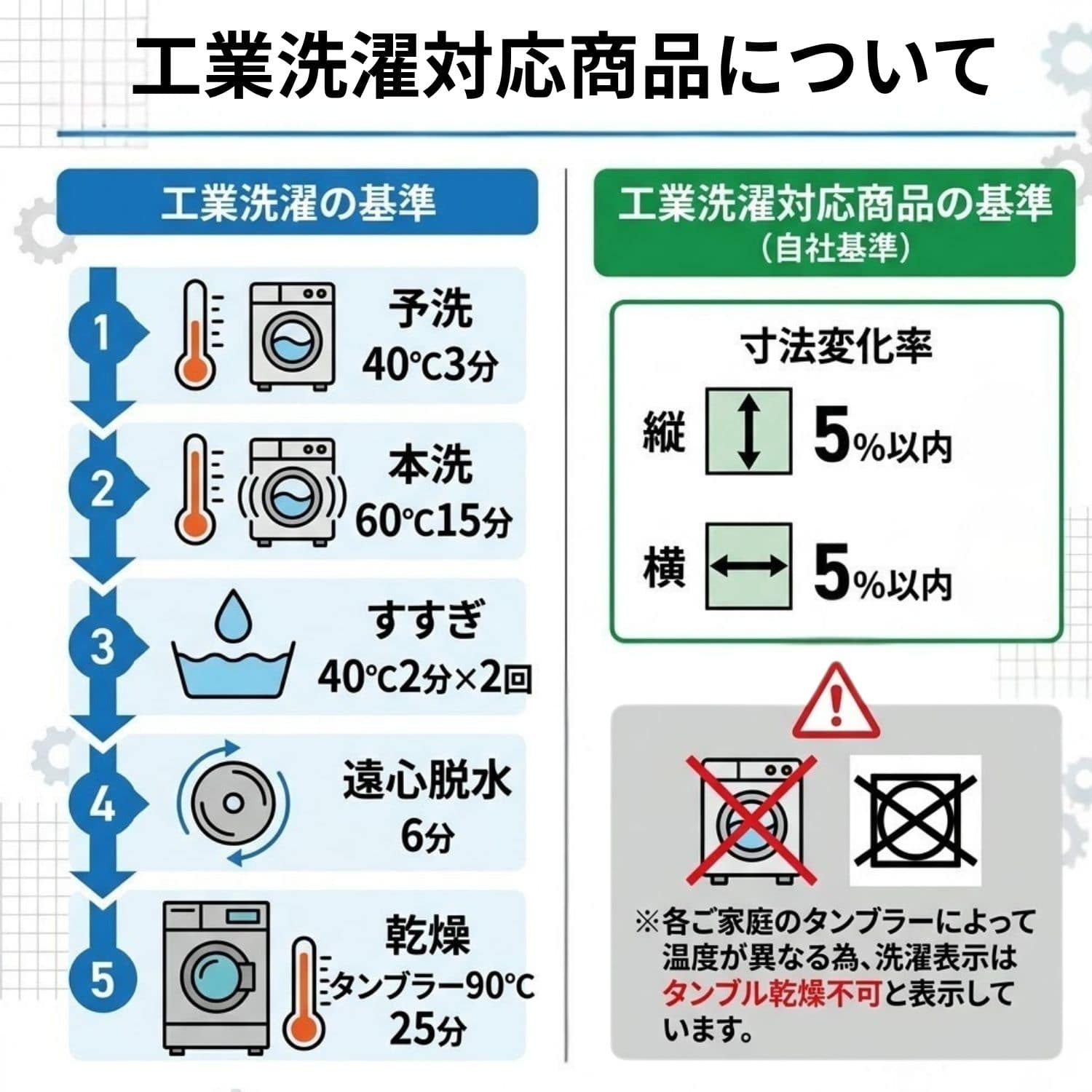 工業洗濯対応商品について

工業洗濯の基準

1
予洗
40℃3分

2
本洗
60℃15分

3
すすぎ
40℃2分×2回

4
遠心脱水
6分

5
乾燥
タンブラー90℃
25分

工業洗濯対応商品の基準
（自社基準）

寸法変化率
縦 5%以内
横 5%以内

※各ご家庭のタンブラーによって温度が異なる為、洗濯表示はタンブル乾燥不可と表示しています。