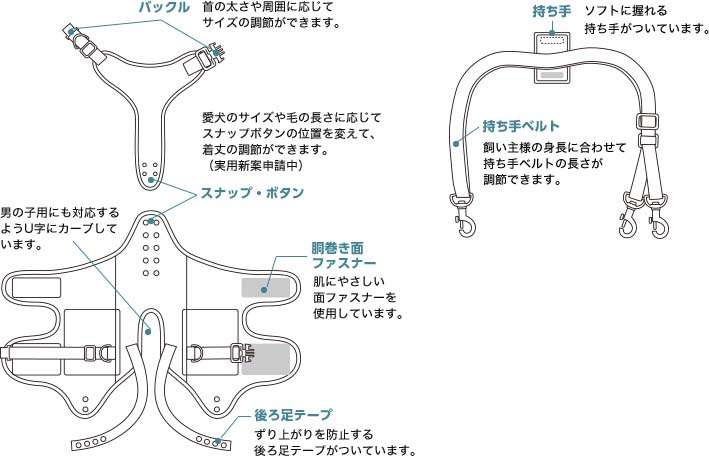 バックル
首の太さや周囲に応じてサイズの調節ができます。

愛犬のサイズや毛の長さに応じてスナップボタンの位置を変えて、着丈の調節ができます。（実用新案申請中）

スナップ・ボタン

男の子用にも対応するようU字にカーブしています。

胴巻き面ファスナー
肌にやさしい面ファスナーを使用しています。

後ろ足テープ
ずり上がりを防止する後ろ足テープがついています。

持ち手
ソフトに握れる持ち手がついています。

持ち手ベルト
飼い主様の身長に合わせて持ち手ベルトの長さが調節できます。