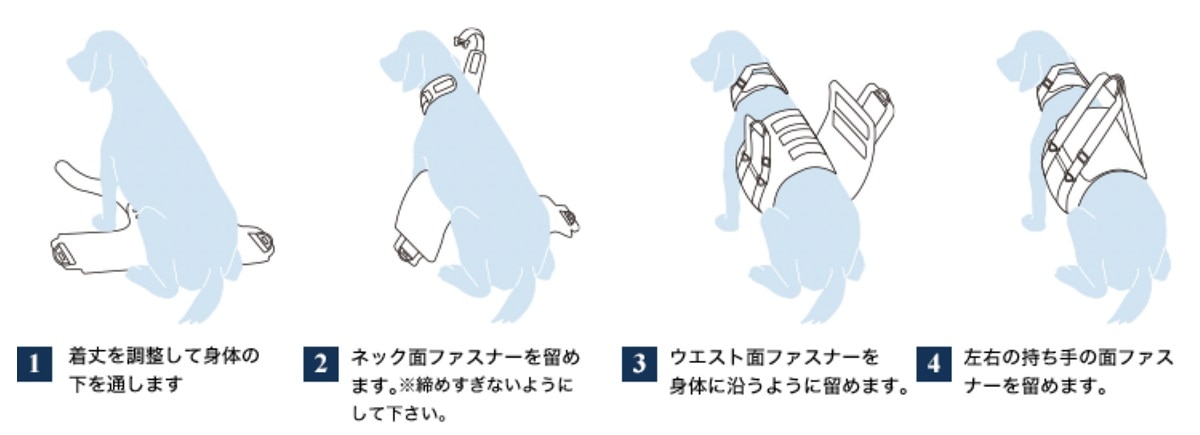 1 着丈を調整して身体の下を通します

2 ネック面ファスナーを留めます。※締めすぎないようにして下さい。

3 ウエスト面ファスナーを身体に沿うように留めます。

4 左右の持ち手の面ファスナーを留めます。