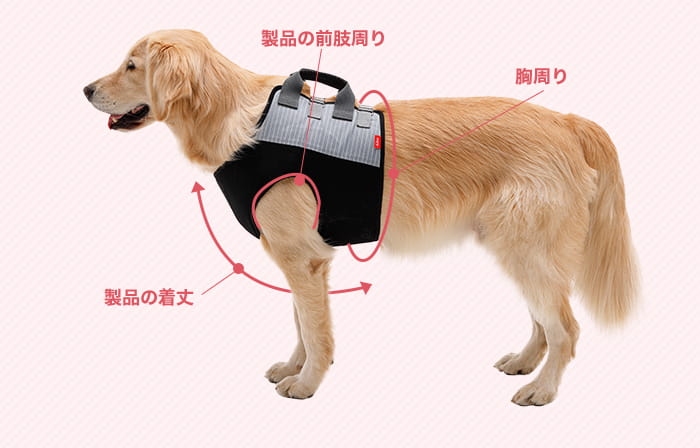 製品の前肢周り

胸周り

製品の着丈