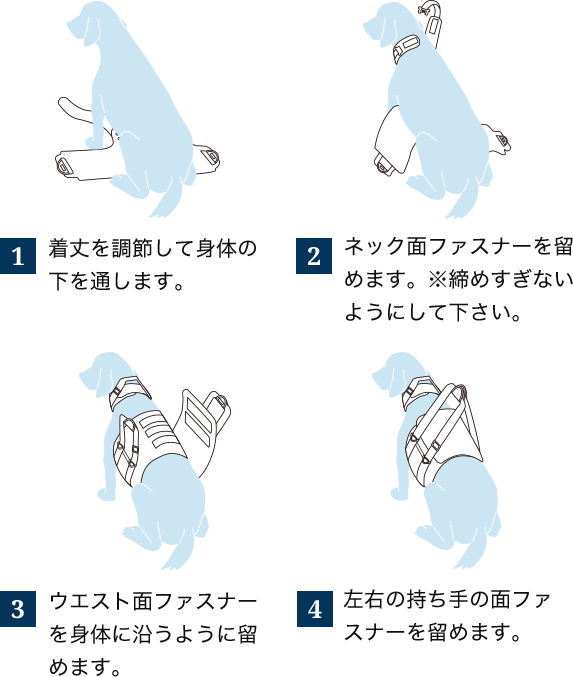 1 着丈を調節して身体の下を通します。

2 ネック面ファスナーを留めます。※締めすぎないようにして下さい。

3 ウエスト面ファスナーを身体に沿うように留めます。

4 左右の持ち手の面ファスナーを留めます。