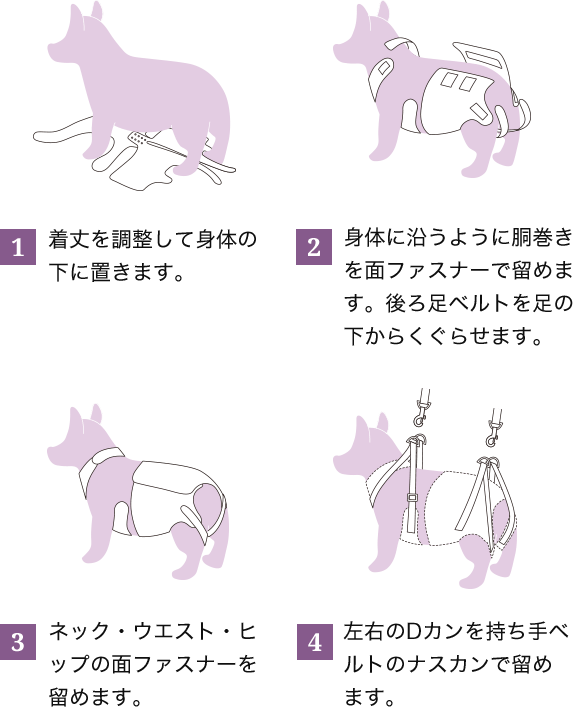 1 着丈を調整して身体の下に置きます。

2 身体に沿うように胴巻きを面ファスナーで留めます。後ろ足ベルトを足の下からくぐらせます。

3 ネック・ウエスト・ヒップの面ファスナーを留めます。

4 左右のDカンを持ち手ベルトのナスカンで留めます。