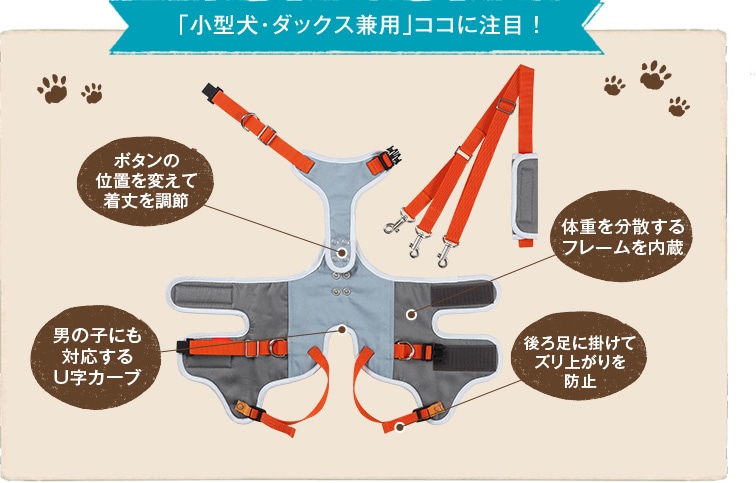 「小型犬・ダックス兼用」ココに注目！

ボタンの位置を変えて着丈を調節

体重を分散するフレームを内蔵

男の子にも対応するU字カーブ

後ろ足に掛けてズリ上がりを防止