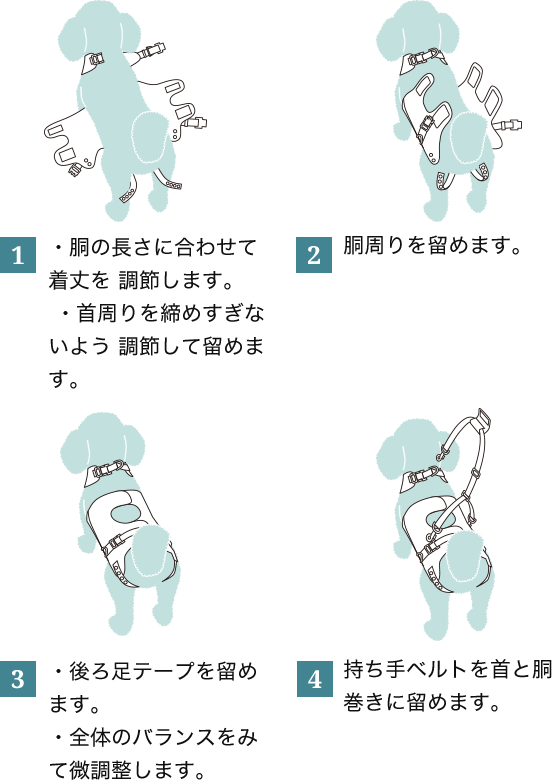 1
・胴の長さに合わせて着丈を 調節します。
・首周りを締めすぎないよう 調節して留めます。

2
胴周りを留めます。

3
・後ろ足テープを留めます。
・全体のバランスをみて微調整します。

4
持ち手ベルトを首と胴巻きに留めます。